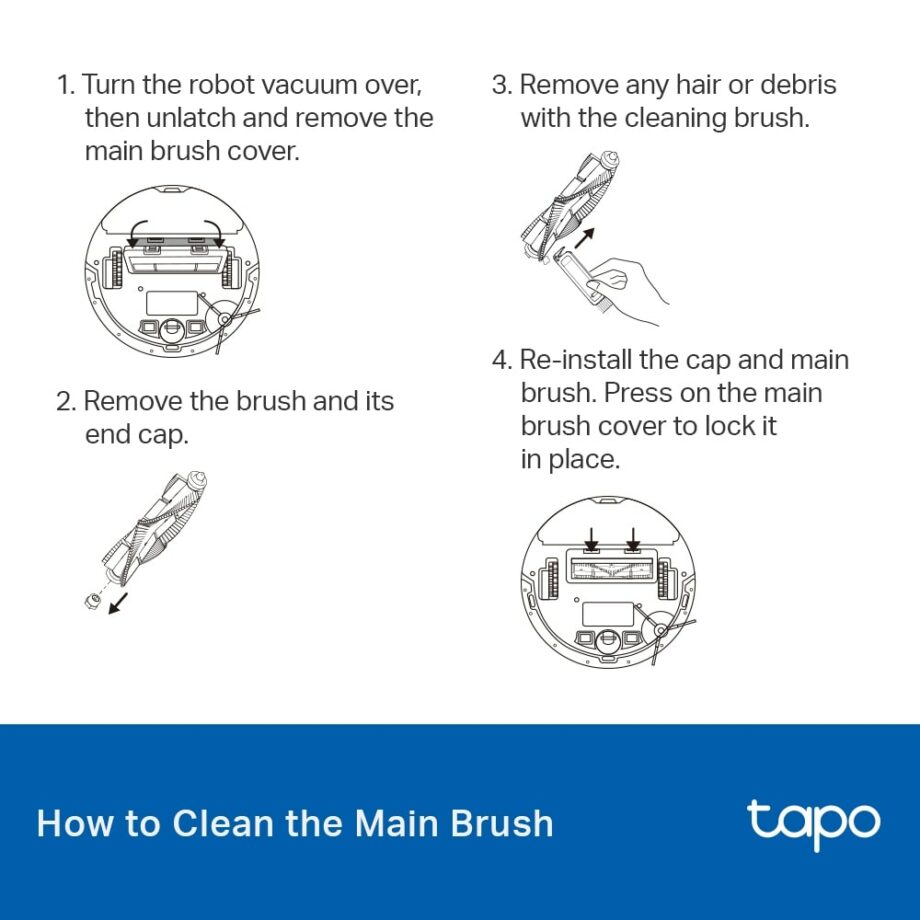 1. Turn the robot vacuum over, then unlatch and remove the main brush cover.

2. Remove the brush and its end cap.

3. Remove any hair or debris with the cleaning brush.

4. Re-install the cap and main brush. Press on the main brush cover to lock it in place.

How to Clean the Main Brush

tapo