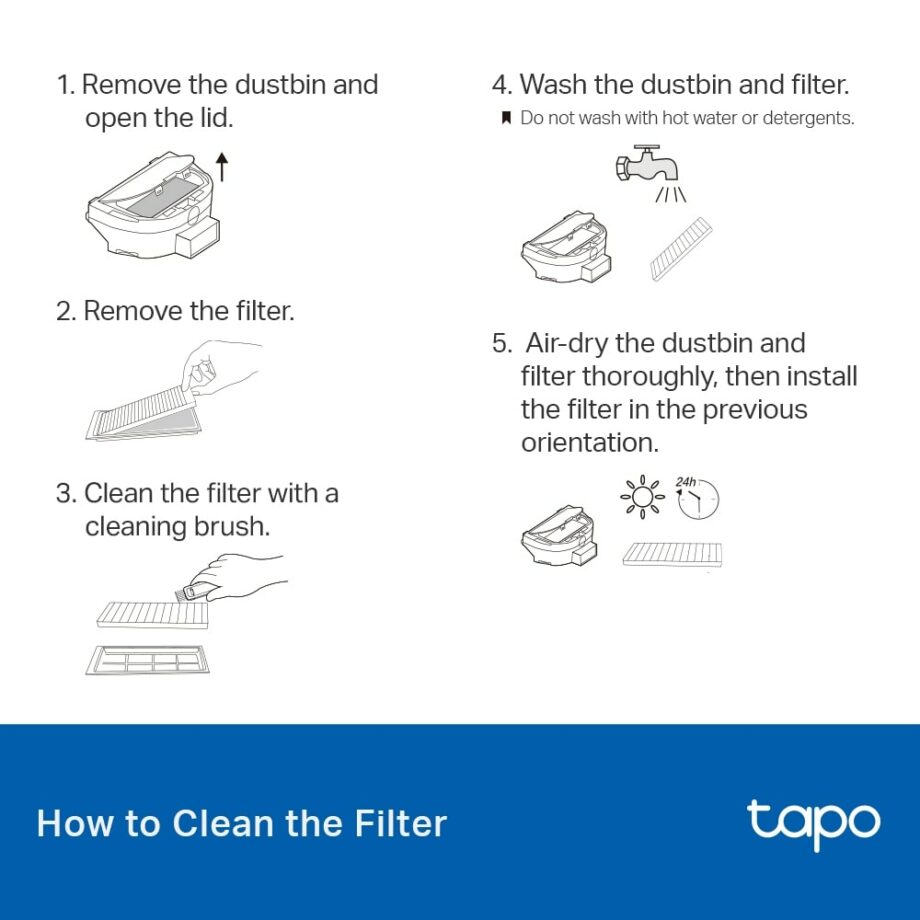 1. Remove the dustbin and open the lid.

2. Remove the filter.

3. Clean the filter with a cleaning brush.

4. Wash the dustbin and filter.

Do not wash with hot water or detergents.

5. Air-dry the dustbin and filter thoroughly, then install the filter in the previous orientation.

24h

How to Clean the Filter

tapo