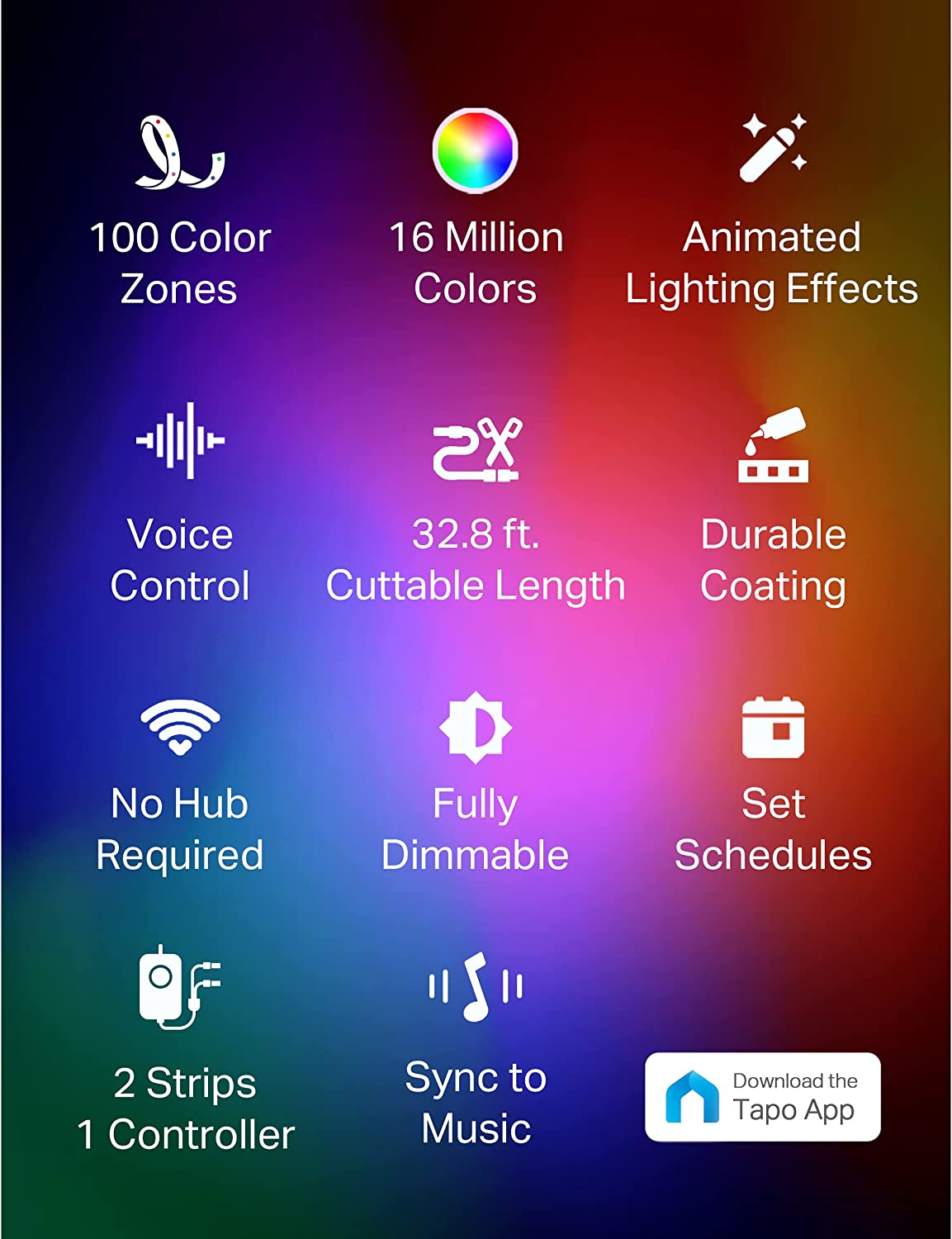 100 Color Zones

16 Million Colors

Animated Lighting Effects

Voice Control

32.8 ft. Cuttable Length

Durable Coating

No Hub Required

Fully Dimmable

Set Schedules

2 Strips
1 Controller

Sync to Music

Download the
Tapo App