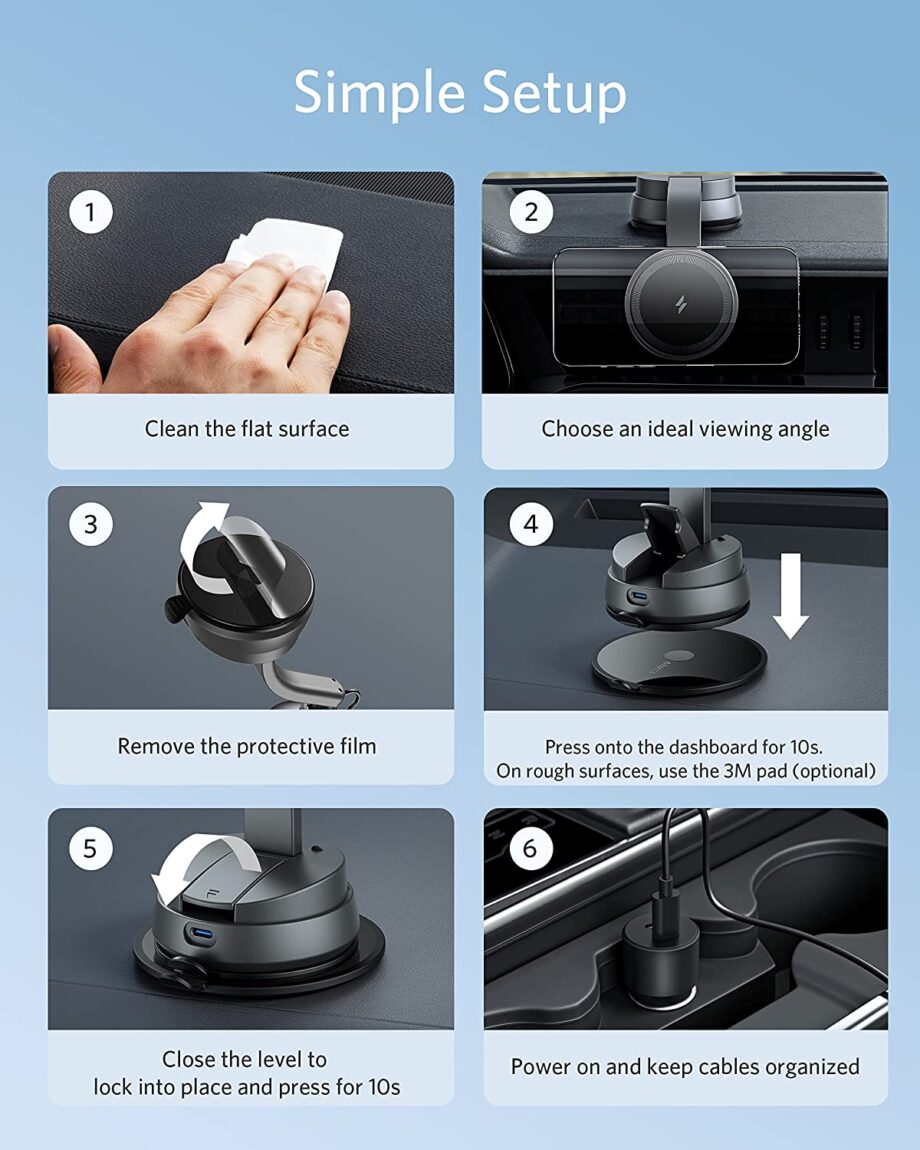 Simple Setup

1

Clean the flat surface

2

Choose an ideal viewing angle

3

Remove the protective film

4

Press onto the dashboard for 10s.
On rough surfaces, use the 3M pad (optional)

5

Close the level to
lock into place and press for 10s

6

Power on and keep cables organized